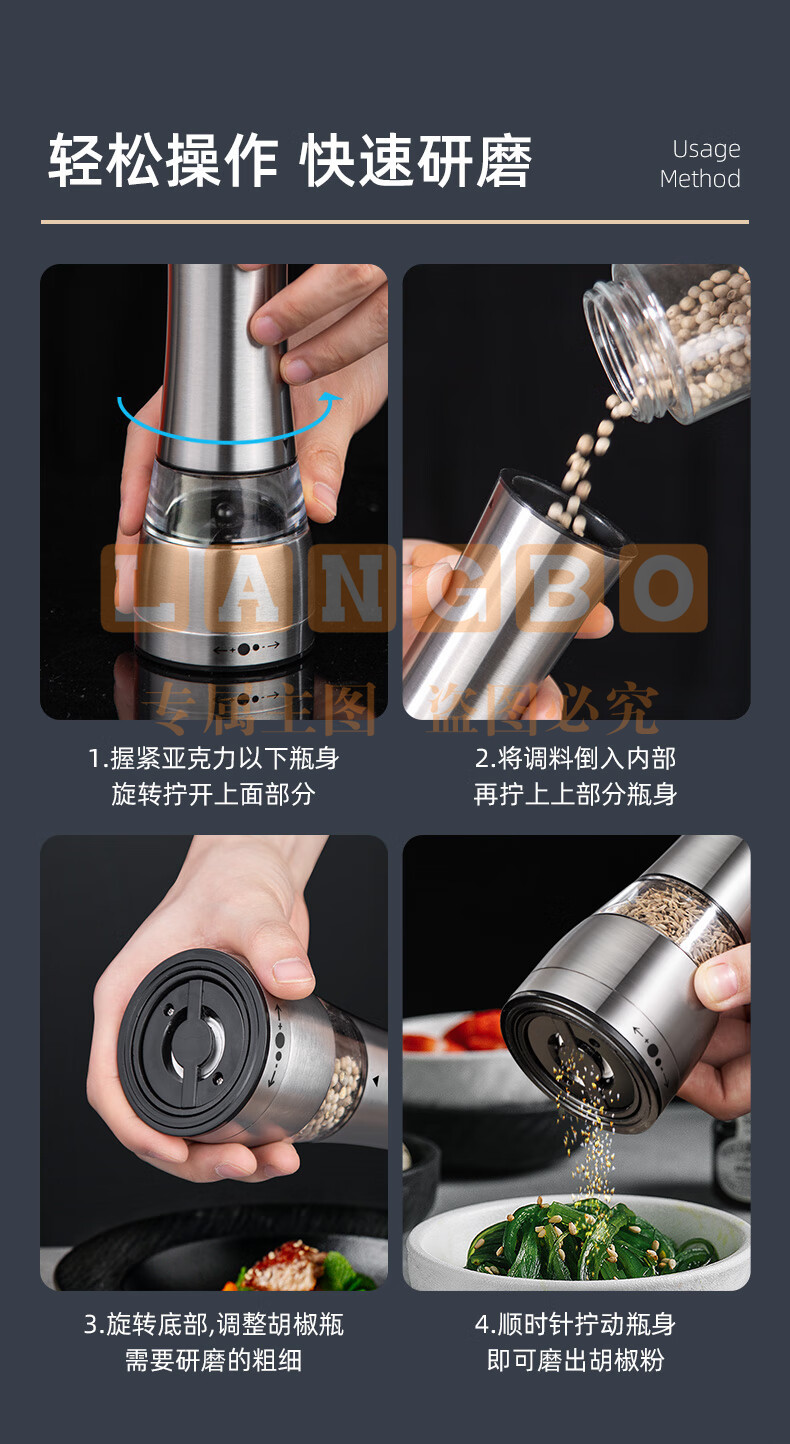 轻松操作 快速研磨

Usage Method

LANGBO

专属主图 盗图必究

1.握紧亚克力以下瓶身
旋转拧开上面部分

2.将调料倒入内部
再拧上上部分瓶身

3.旋转底部,调整胡椒瓶
需要研磨的粗细

4.顺时针拧动瓶身
即可磨出胡椒粉