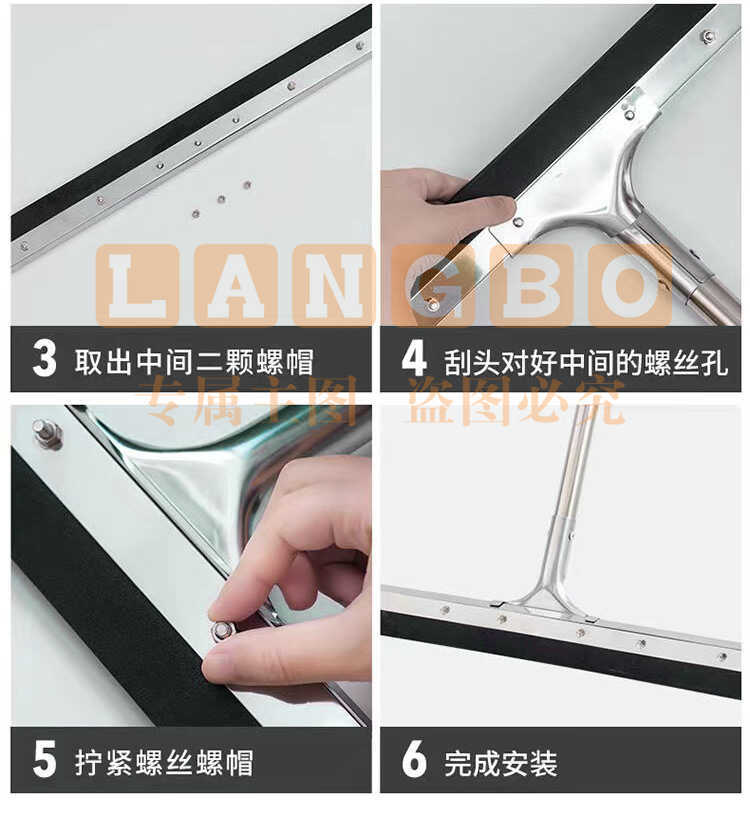 LANGBO

3 取出中间二颗螺帽

4 刮头对好中间的螺丝孔

专属主图 盗图必究

5 拧紧螺丝螺帽

6 完成安装