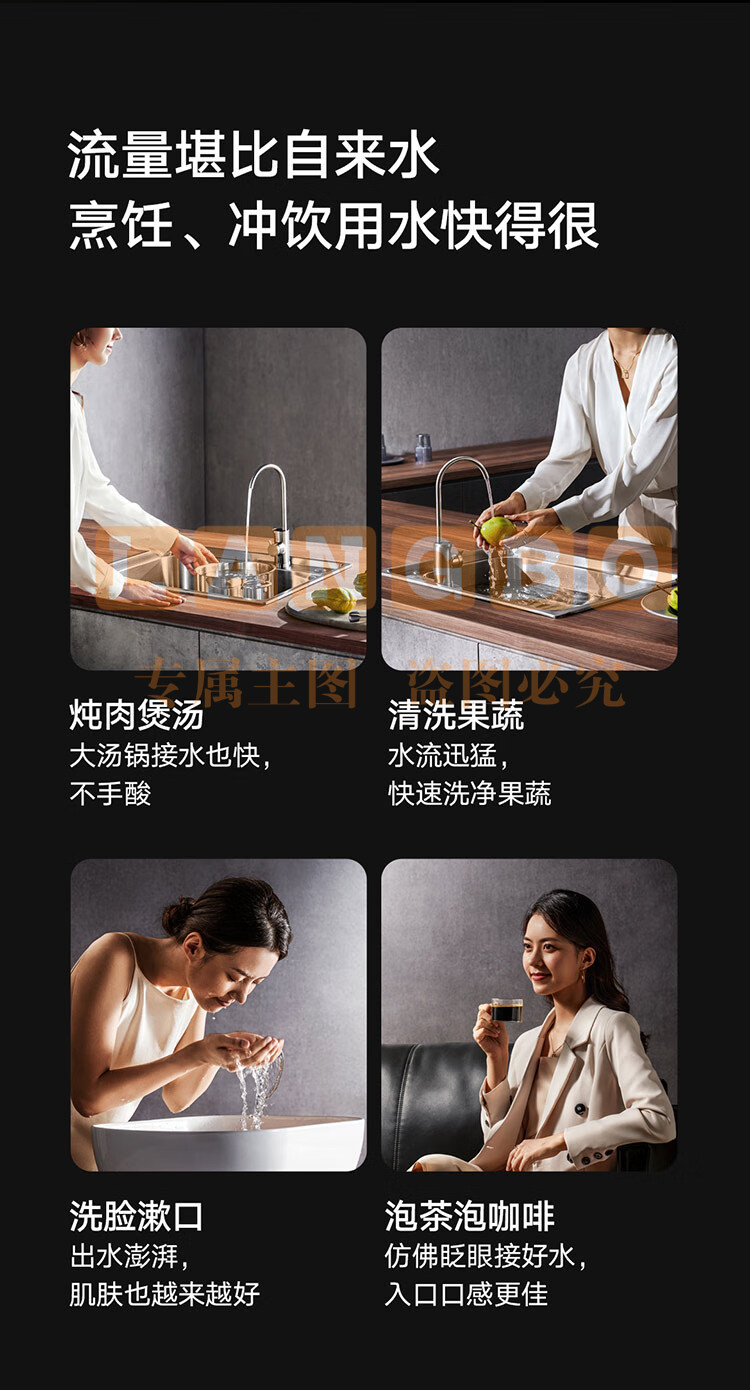 流量堪比自来水
烹饪、冲饮用水快得很

LANGBO
专属主图 盗图必究

炖肉煲汤
大汤锅接水也快，
不手酸

清洗果蔬
水流迅猛，
快速洗净果蔬

洗脸漱口
出水澎湃，
肌肤也越来越好

泡茶泡咖啡
仿佛眨眼接好水，
入口口感更佳