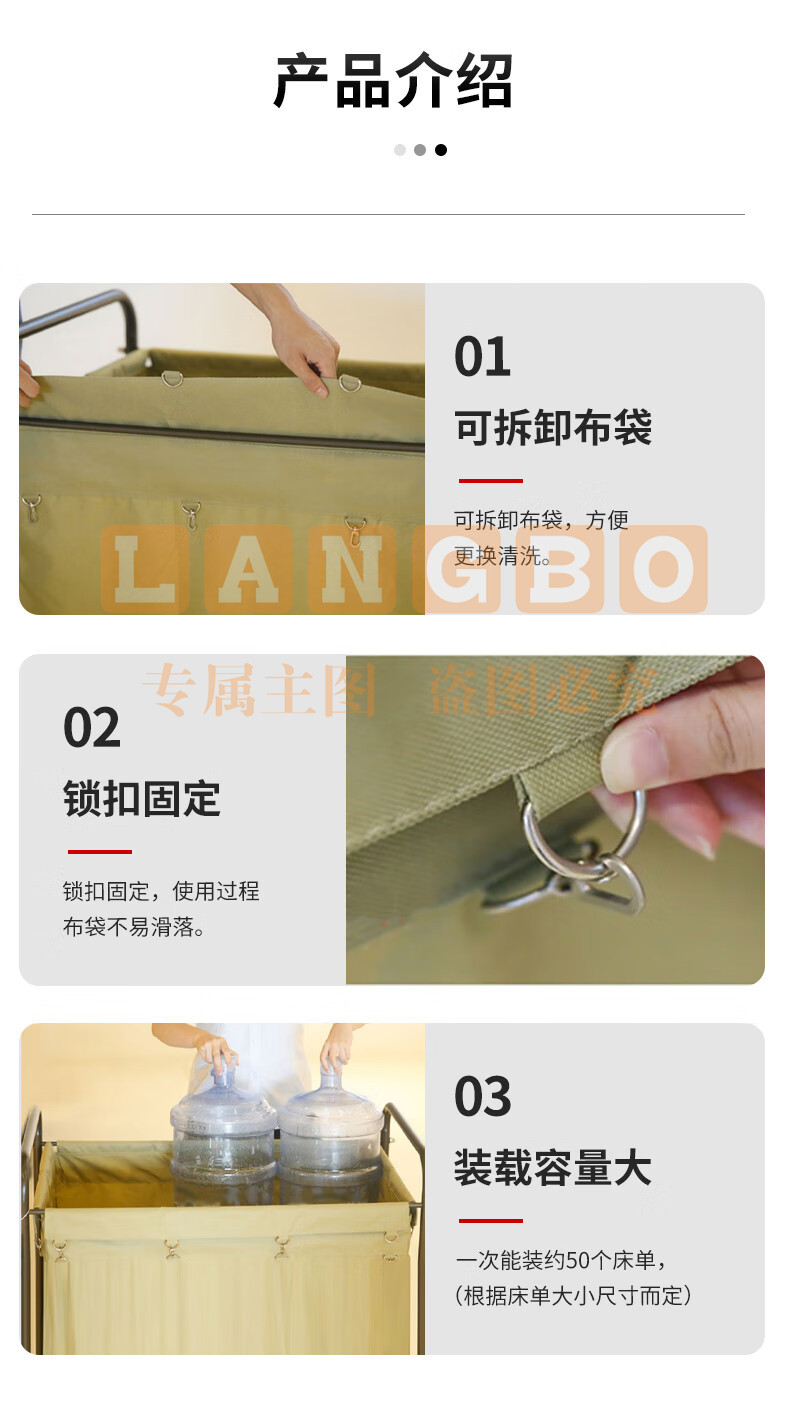 产品介绍

01

可拆卸布袋

可拆卸布袋，方便更换清洗。

LANGBO

专属主图 盗图必究

02

锁扣固定

锁扣固定，使用过程布袋不易滑落。

03

装载容量大

一次能装约50个床单，（根据床单大小尺寸而定）