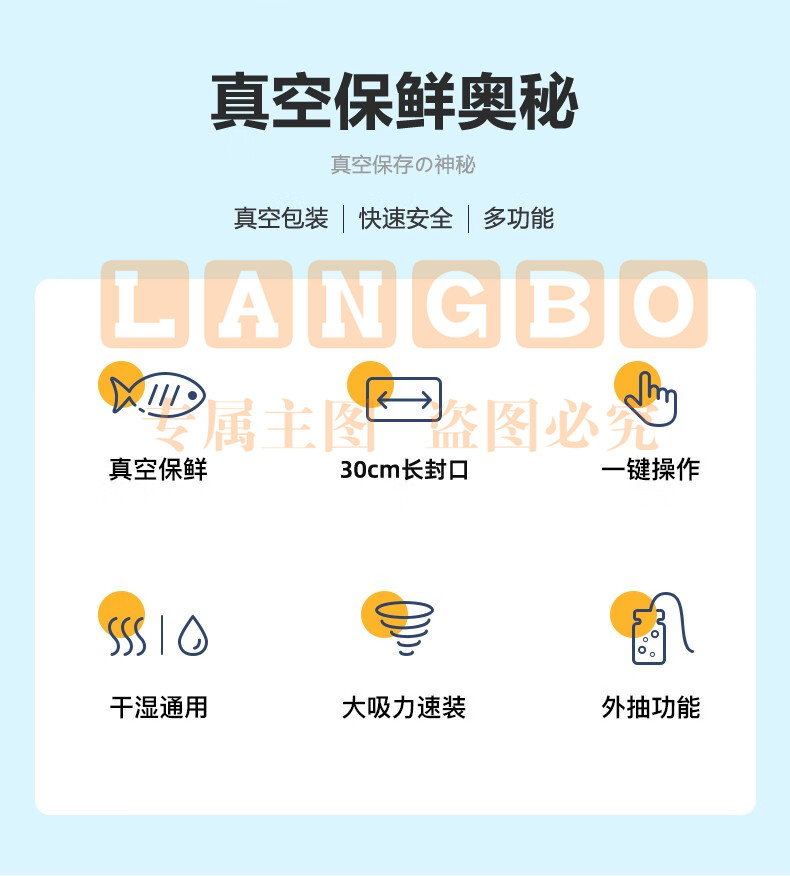 真空保鲜奥秘

真空保存の神秘

真空包装 | 快速安全 | 多功能

真空保鲜

30cm长封口

一键操作

干湿通用

大吸力速装

外抽功能

LANGBO

专属主图 盗图必究