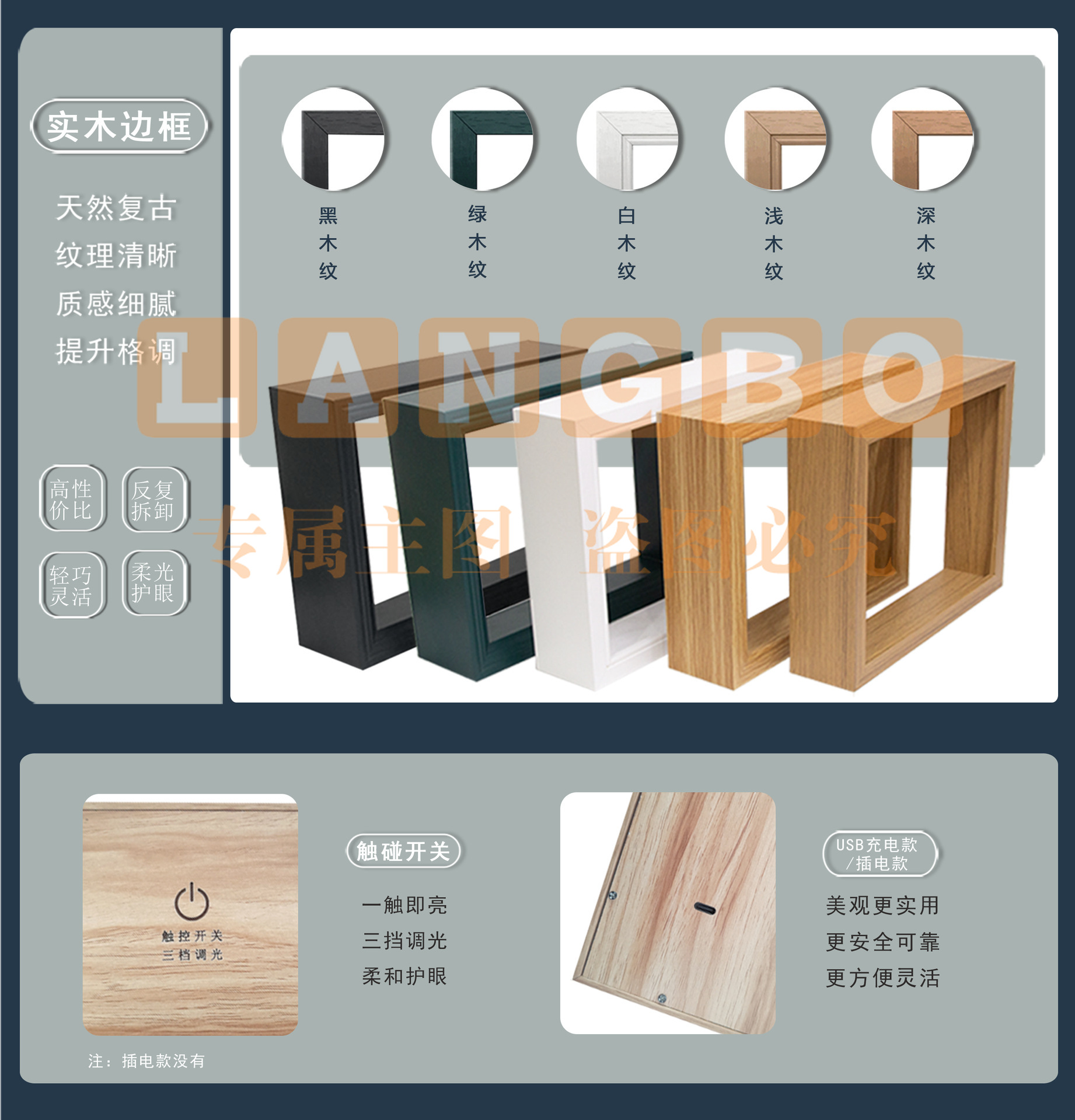 实木边框

天然复古
纹理清晰
质感细腻
提升格调

高性价比
反复拆卸
轻巧灵活
柔光护眼

黑木纹
绿木纹
白木纹
浅木纹
深木纹

LANGBO

专属主图 盗图必究

触控开关
三档调光

注：插电款没有

触碰开关

一触即亮
三挡调光
柔和护眼

USB充电款/插电款

美观更实用
更安全可靠
更方便灵活