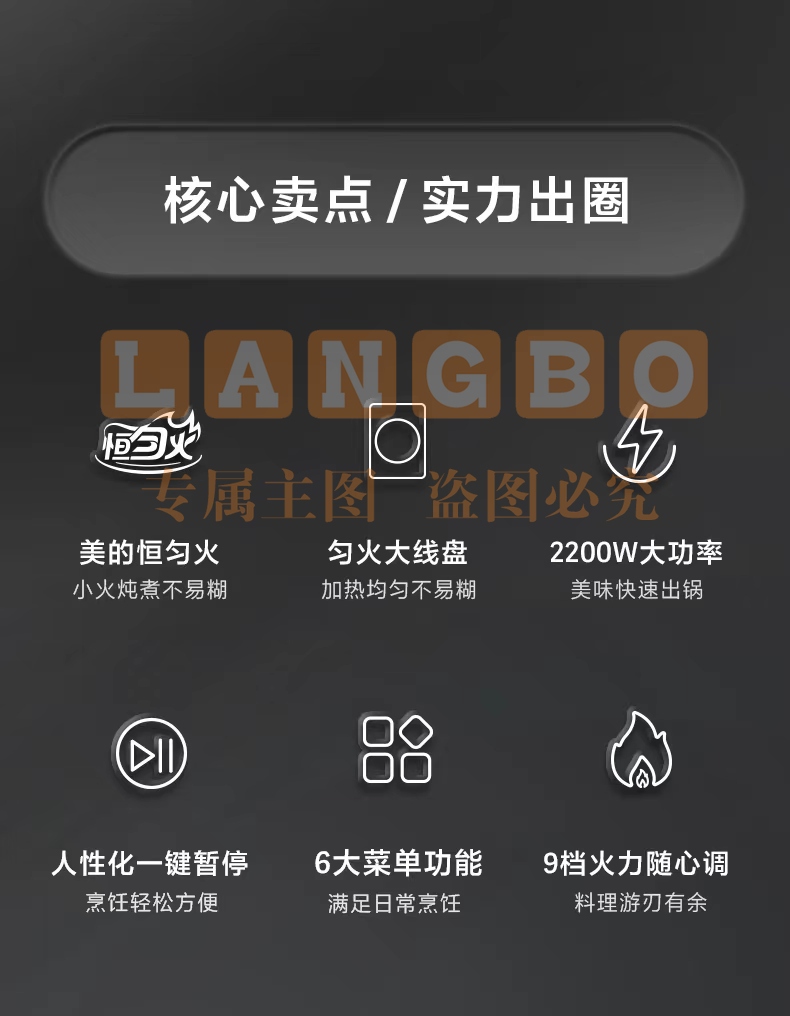 核心卖点 / 实力出圈

恒匀火

美的恒匀火
小火炖煮不易糊

匀火大线盘
加热均匀不易糊

2200W大功率
美味快速出锅

人性化一键暂停
烹饪轻松方便

6大菜单功能
满足日常烹饪

9档火力随心调
料理游刃有余

LANGBO
专属主图 盗图必究