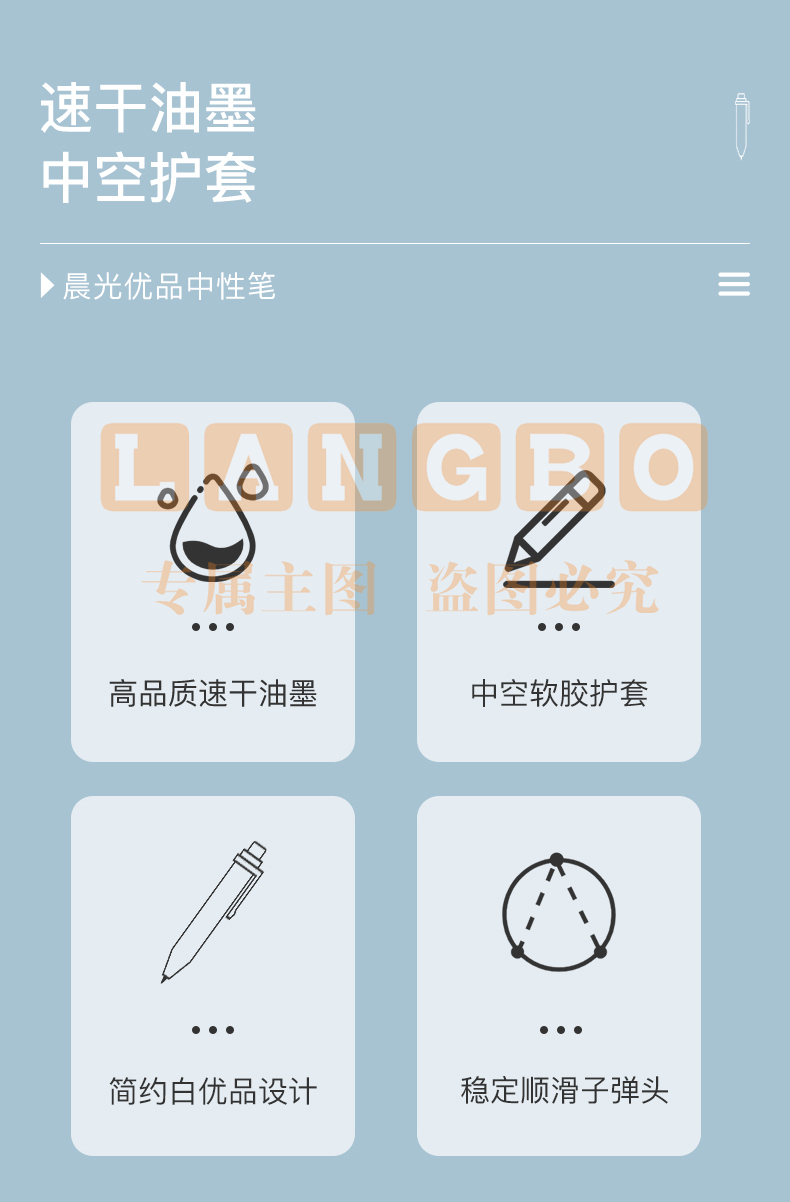 速干油墨
中空护套

晨光优品中性笔

高品质速干油墨

中空软胶护套

简约白优品设计

稳定顺滑子弹头

LANGBO
专属主图 盗图必究