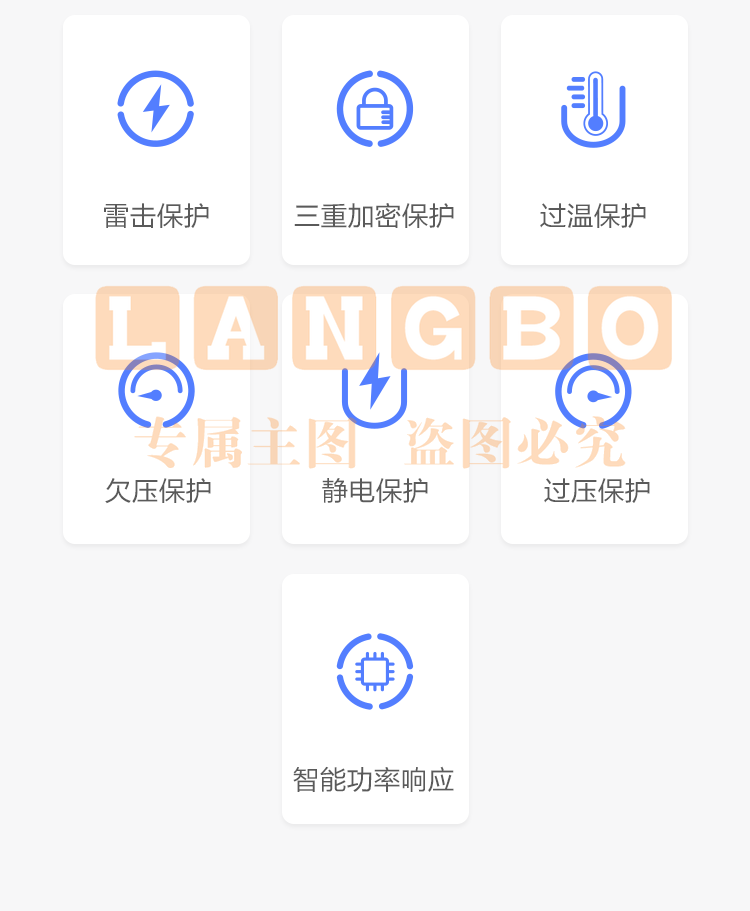 雷击保护

三重加密保护

过温保护

欠压保护

静电保护

过压保护

智能功率响应

LANGBO
专属主图 盗图必究