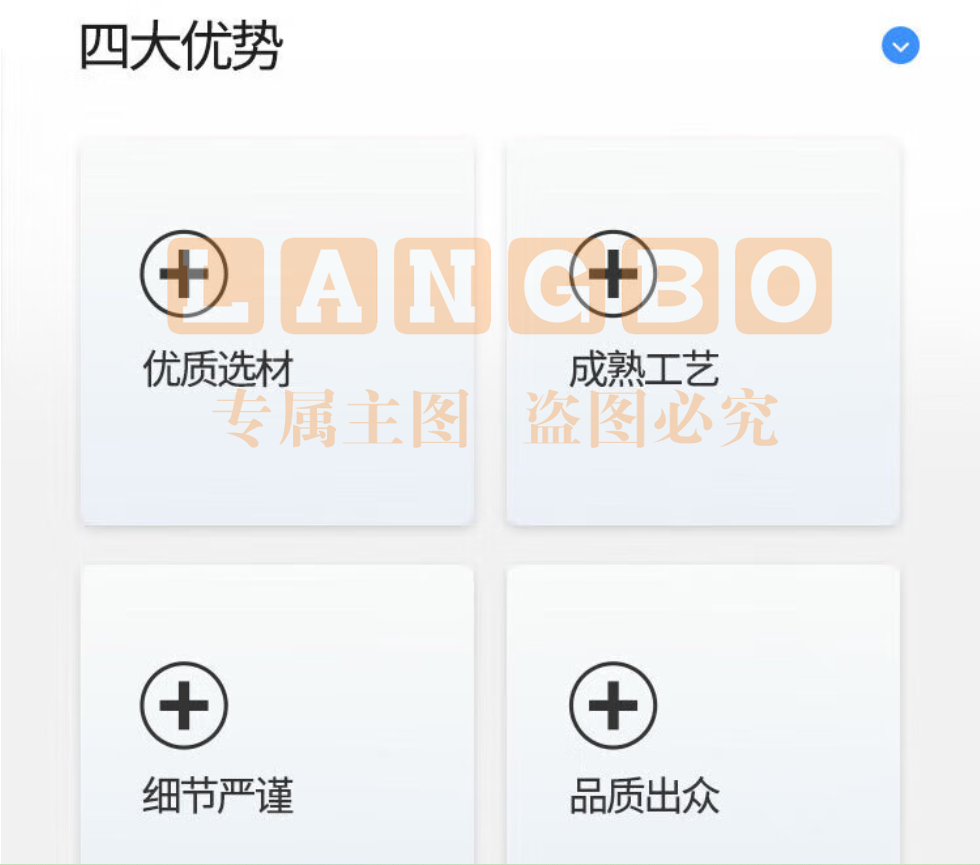 四大优势

优质选材

成熟工艺

细节严谨

品质出众

LANGBO
专属主图 盗图必究