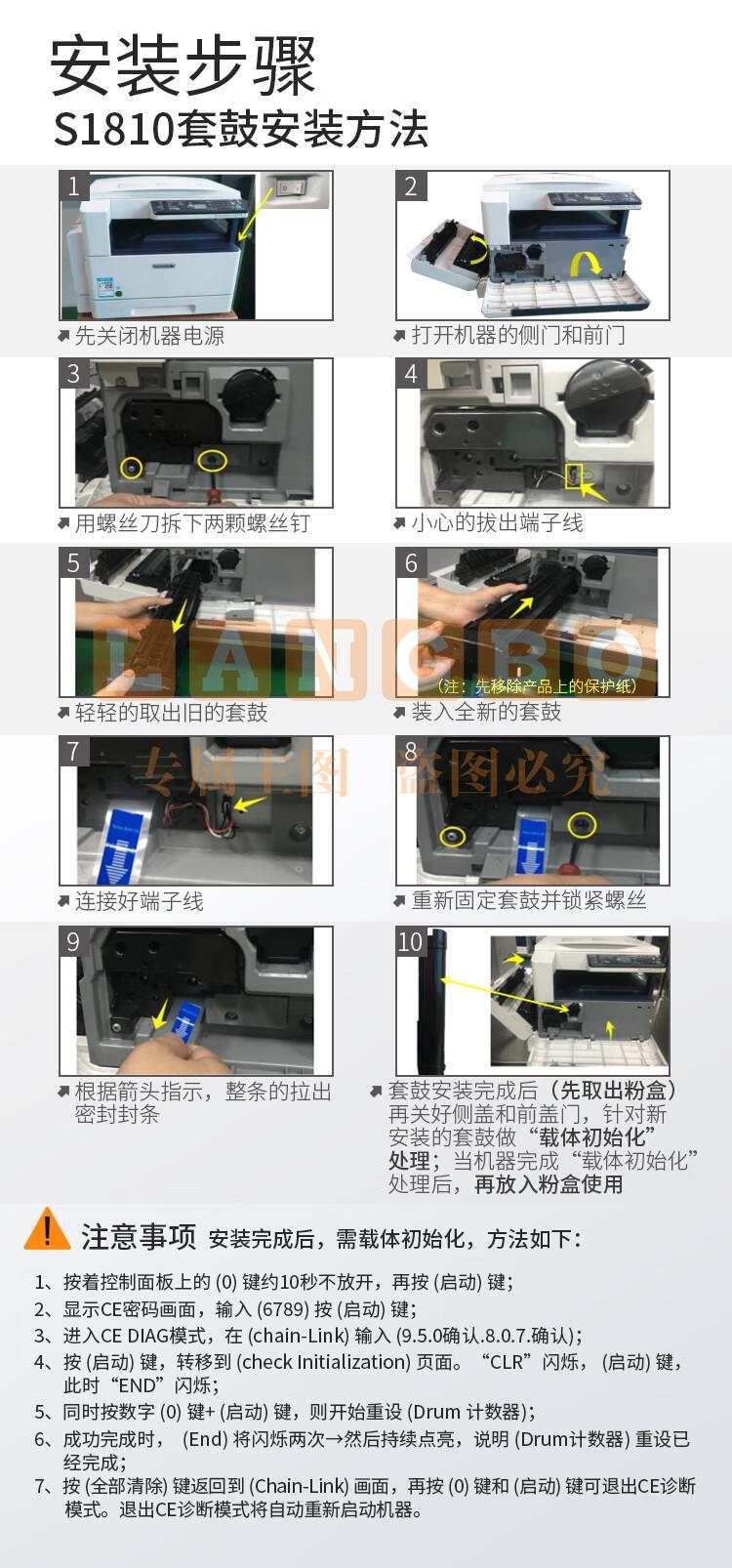 安装步骤
S1810套鼓安装方法

1
先关闭机器电源

2
打开机器的侧门和前门

3
用螺丝刀拆下两颗螺丝钉

4
小心的拔出端子线

5
轻轻的取出旧的套鼓

6
（注：先移除产品上的保护纸）
装入全新的套鼓

LANGBO

专属主图 盗图必究

7
连接好端子线

8
重新固定套鼓并锁紧螺丝

9
根据箭头指示，整条的拉出密封封条

10
套鼓安装完成后（先取出粉盒）再关好侧盖和前盖门，针对新安装的套鼓做“载体初始化”处理；当机器完成“载体初始化”处理后，再放入粉盒使用

注意事项 安装完成后，需载体初始化，方法如下：

1、按着控制面板上的 (0) 键约10秒不放开，再按 (启动) 键；
2、显示CE密码画面，输入 (6789) 按 (启动) 键；
3、进入CE DIAG模式，在 (chain-Link) 输入 (9.5.0确认.8.0.7.确认)；
4、按 (启动) 键，转移到 (check Initialization) 页面。“CLR”闪烁，(启动) 键，此时“END”闪烁；
5、同时按数字 (0) 键+ (启动) 键，则开始重设 (Drum 计数器)；
6、成功完成时，(End) 将闪烁两次→然后持续点亮，说明 (Drum计数器) 重设已经完成；
7、按 (全部清除) 键返回到 (Chain-Link) 画面，再按 (0) 键和 (启动) 键可退出CE诊断模式。退出CE诊断模式将自动重新启动机器。