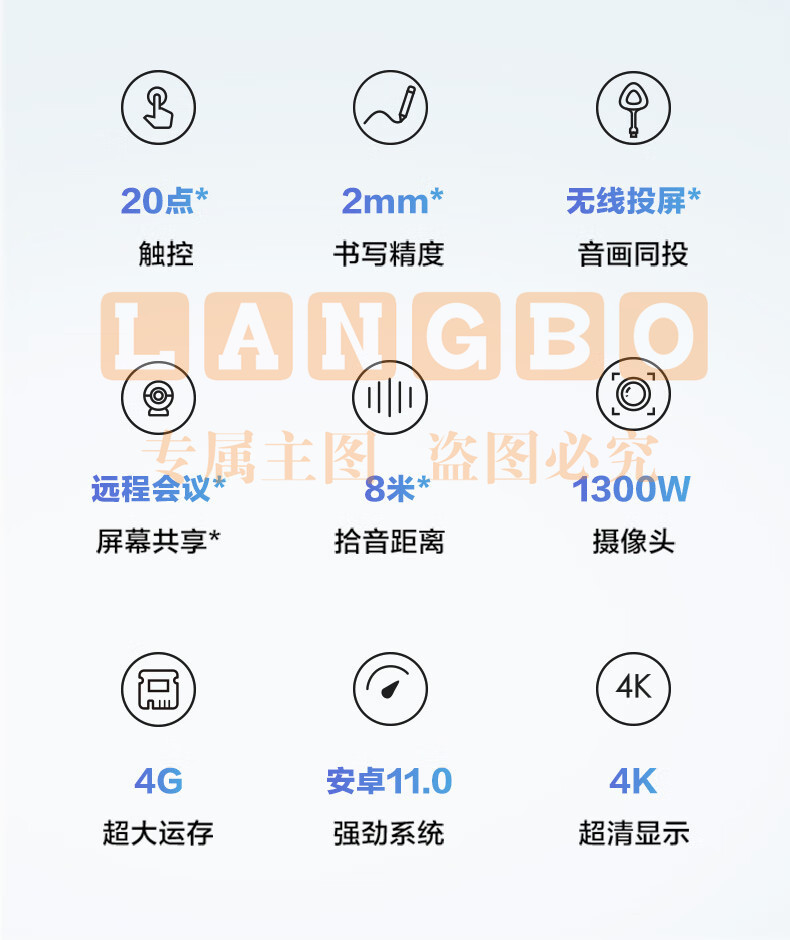 20点*
触控

2mm*
书写精度

无线投屏*
音画同投

远程会议*
屏幕共享*

8米*
拾音距离

1300W
摄像头

4K

4G
超大运存

安卓11.0
强劲系统

4K
超清显示

LANGBO
专属主图 盗图必究