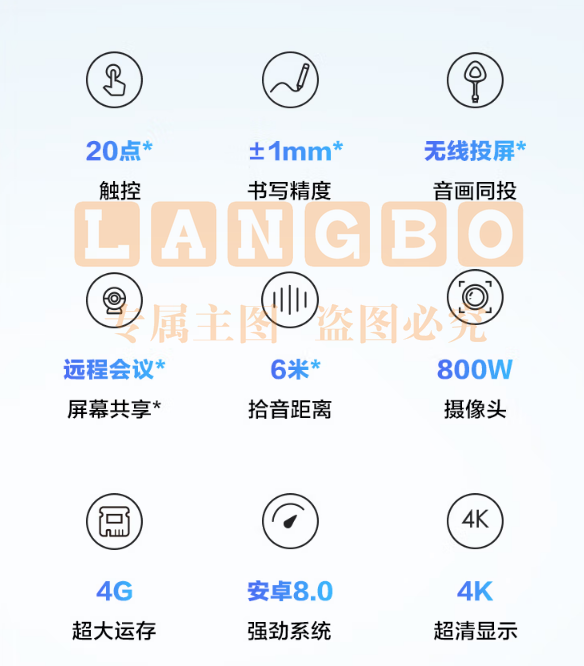 20点*
触控

±1mm*
书写精度

无线投屏*
音画同投

远程会议*
屏幕共享*

6米*
拾音距离

800W
摄像头

4K

4G
超大运存

安卓8.0
强劲系统

4K
超清显示

LANGBO
专属主图 盗图必究