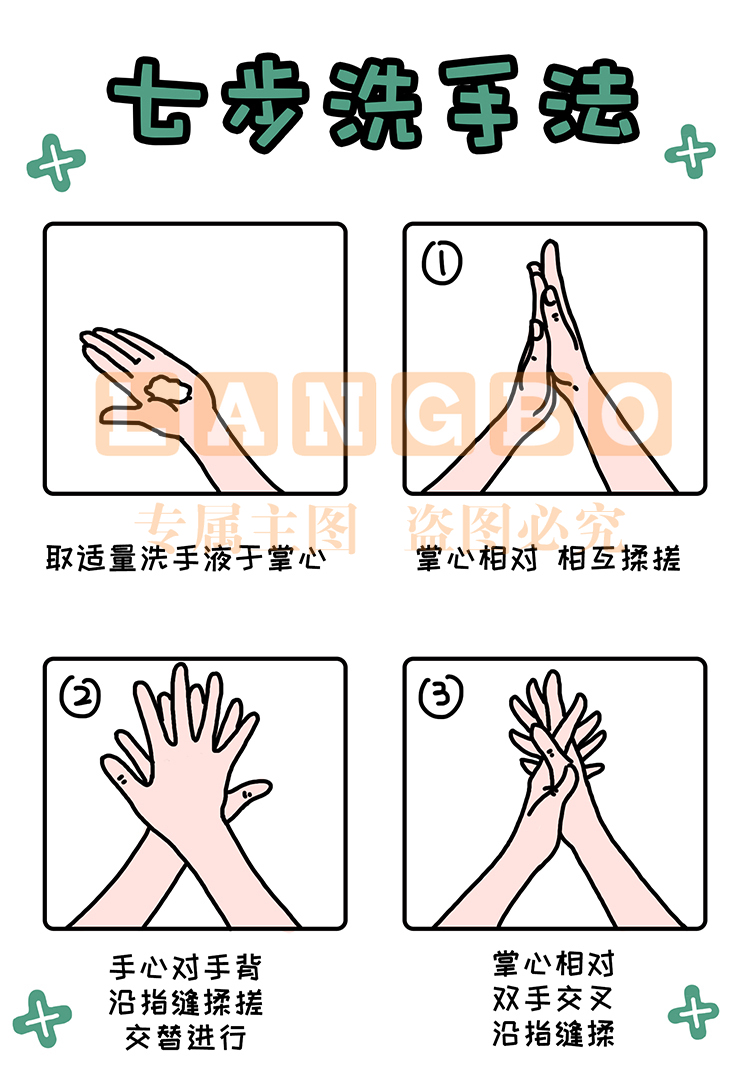 七步洗手法

BANGBO
专属主图 盗图必究

取适量洗手液于掌心

①
掌心相对 相互揉搓

②
手心对手背
沿指缝揉搓
交替进行

③
掌心相对
双手交叉
沿指缝揉