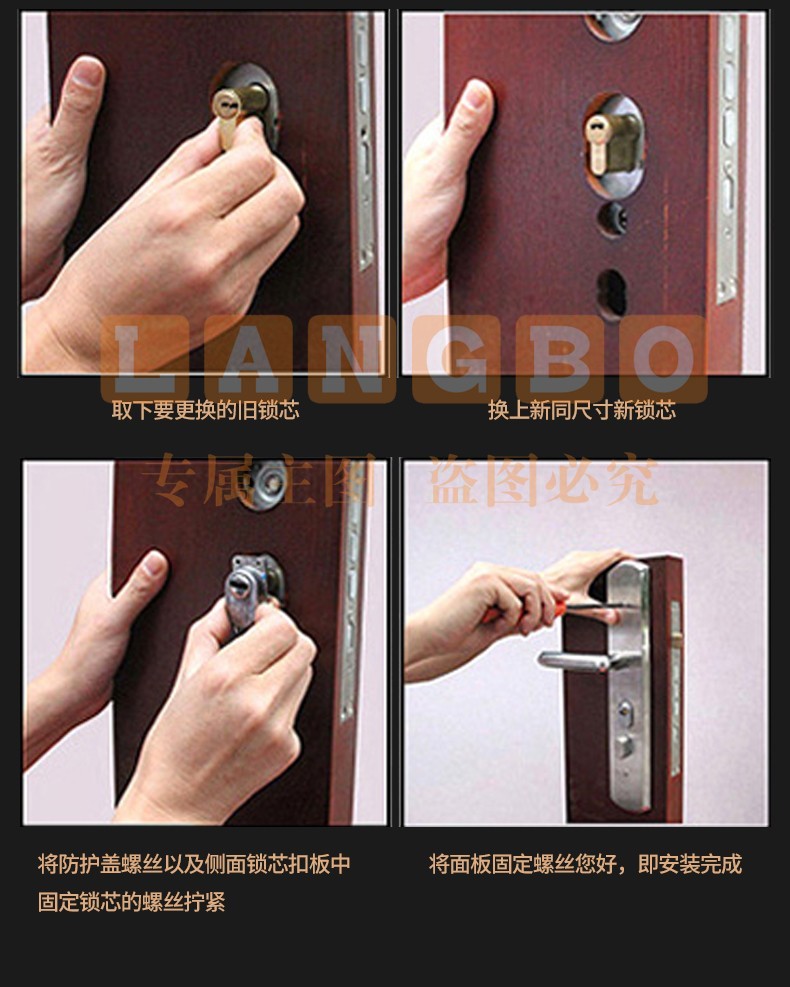 LANGBO

取下要更换的旧锁芯

换上新同尺寸新锁芯

专属主图 盗图必究

将防护盖螺丝以及侧面锁芯扣板中固定锁芯的螺丝拧紧

将面板固定螺丝您好，即安装完成