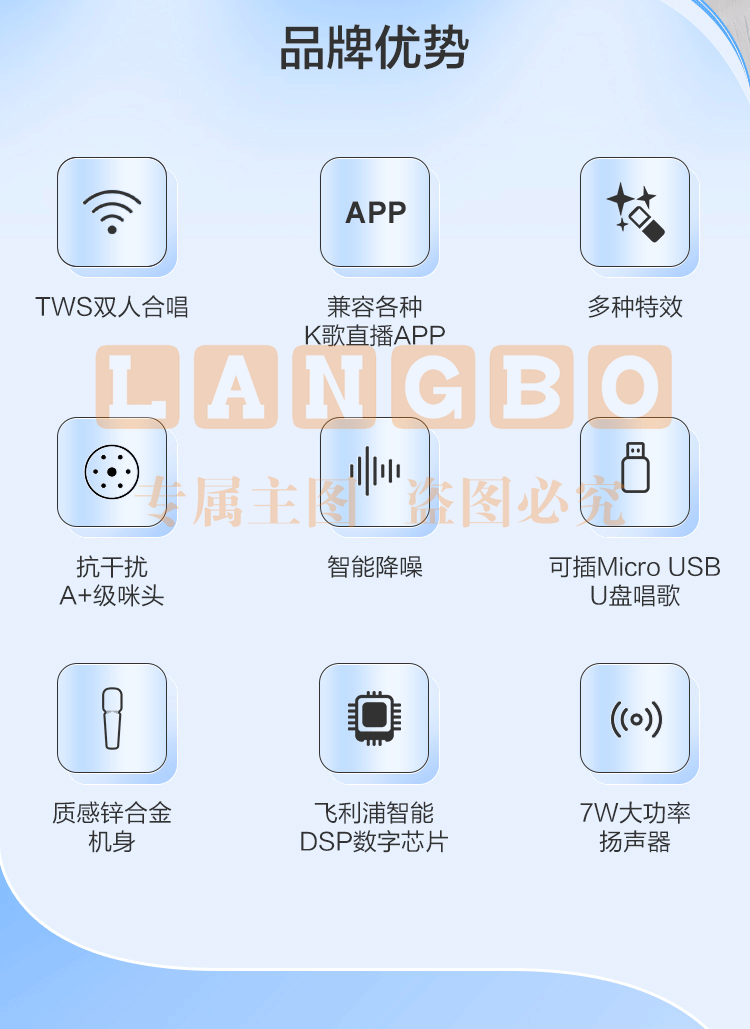 品牌优势

APP

TWS双人合唱

兼容各种
K歌直播APP

多种特效

抗干扰
A+级咪头

智能降噪

可插Micro USB
U盘唱歌

质感锌合金
机身

飞利浦智能
DSP数字芯片

7W大功率
扬声器

LANGBO
专属主图 盗图必究