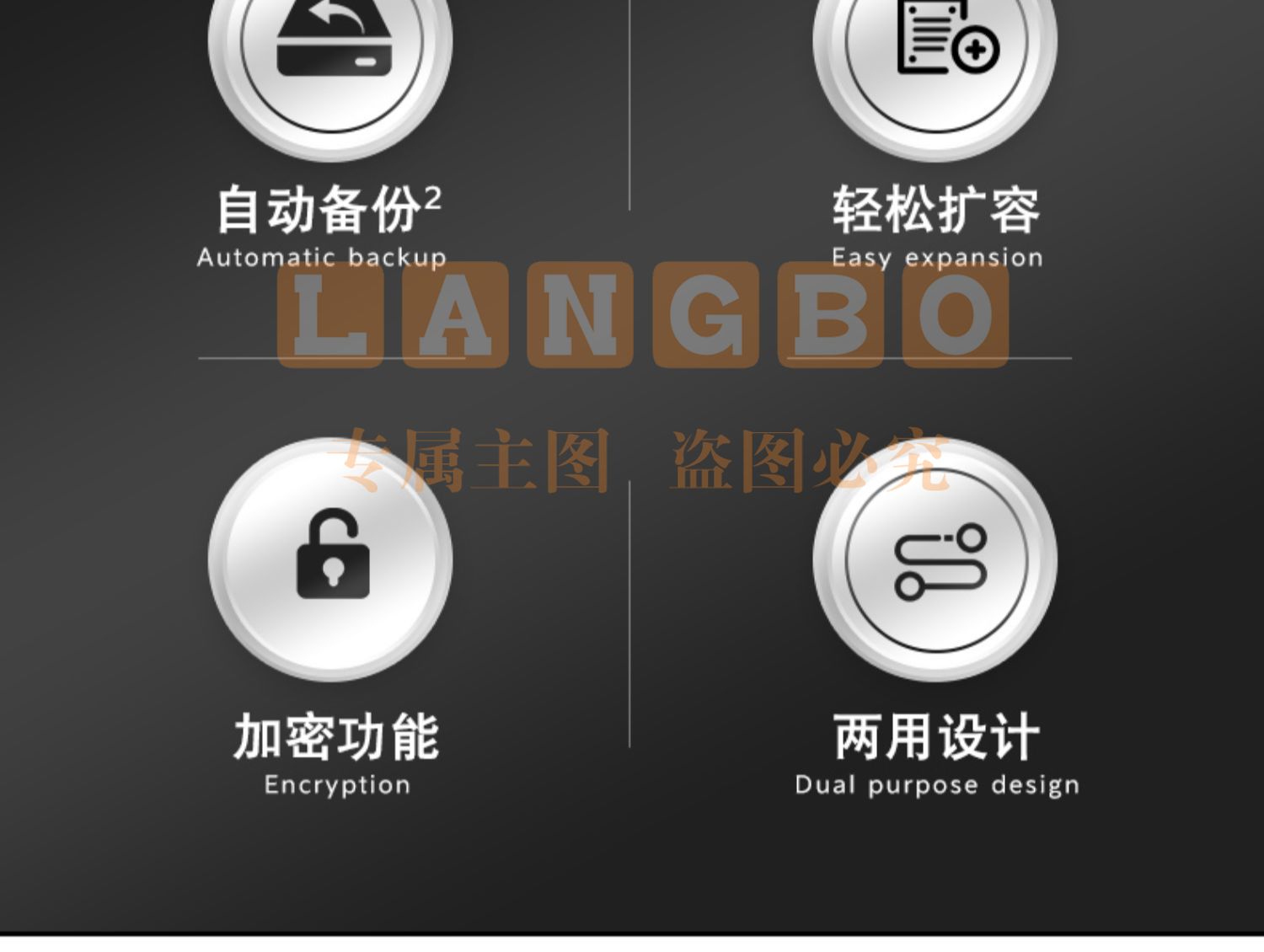 自动备份$^{2}$
Automatic backup

轻松扩容
Easy expansion

加密功能
Encryption

两用设计
Dual purpose design

LANGBO

专属主图 盗图必究